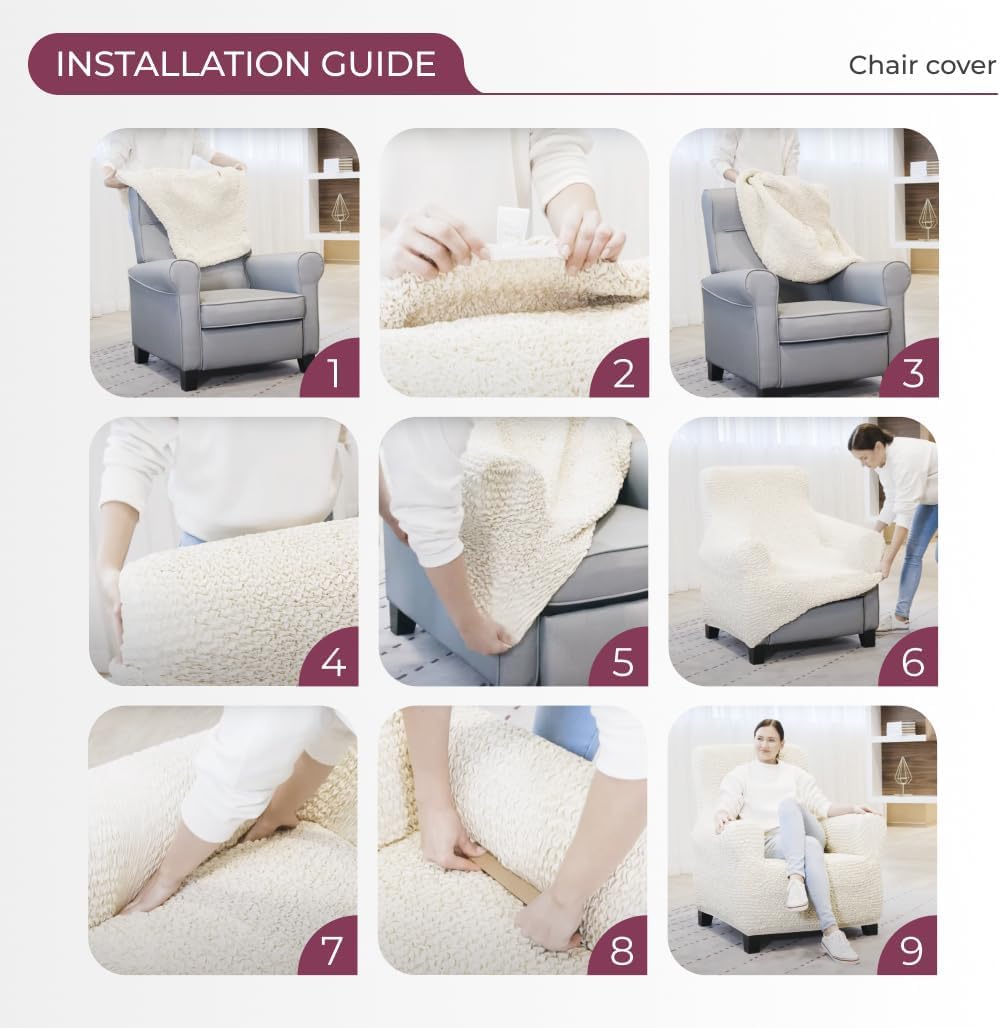 INSTALLATION GUIDE

Chair cover

1

2

3

4

5

6

7

8

9