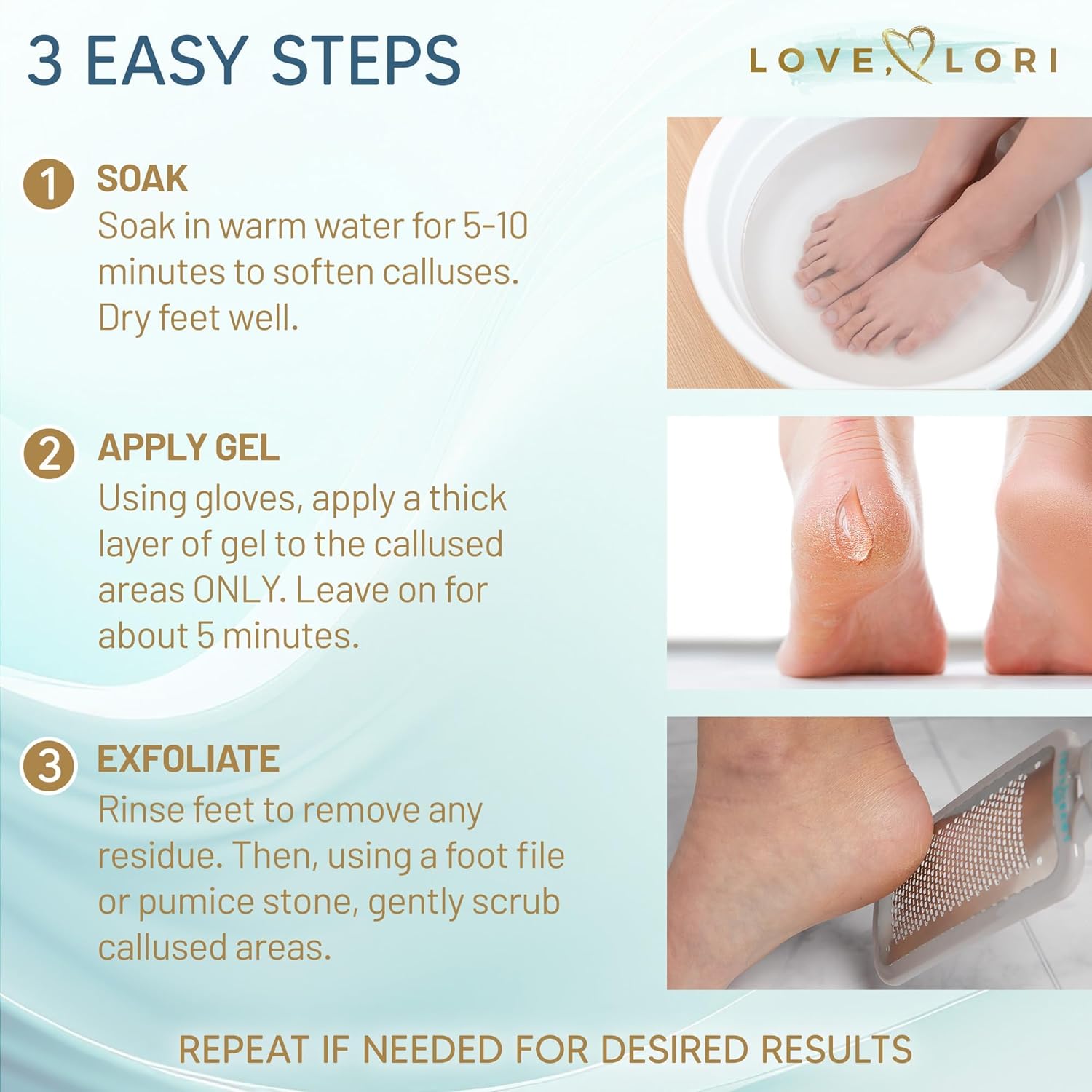 3 EASY STEPS

LOVE, LORI

1 SOAK
Soak in warm water for 5-10 minutes to soften calluses. Dry feet well.

2 APPLY GEL
Using gloves, apply a thick layer of gel to the callused areas ONLY. Leave on for about 5 minutes.

3 EXFOLIATE
Rinse feet to remove any residue. Then, using a foot file or pumice stone, gently scrub callused areas.

REPEAT IF NEEDED FOR DESIRED RESULTS