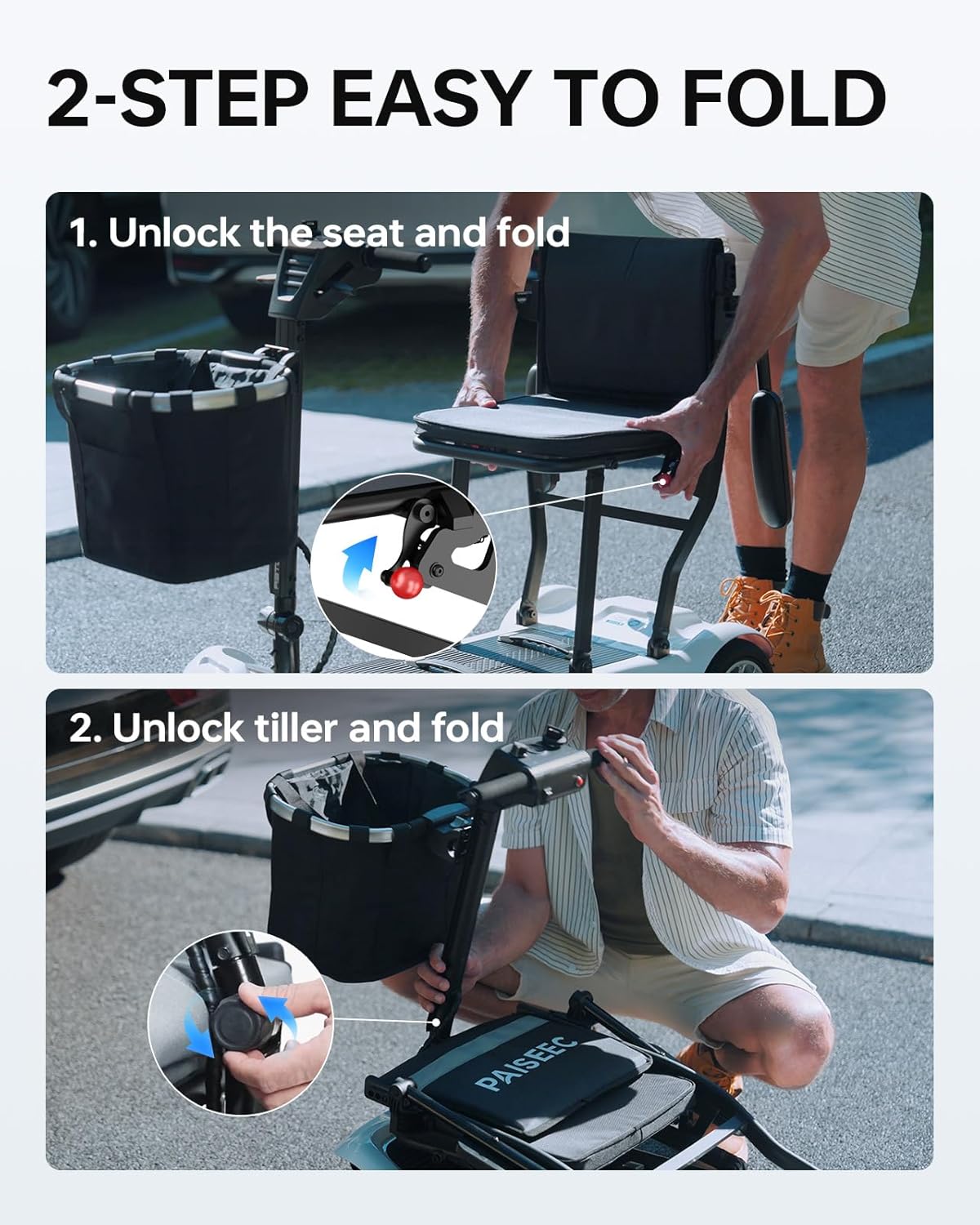 2-STEP EASY TO FOLD

1. Unlock the seat and fold

2. Unlock tiller and fold

PAISEEC