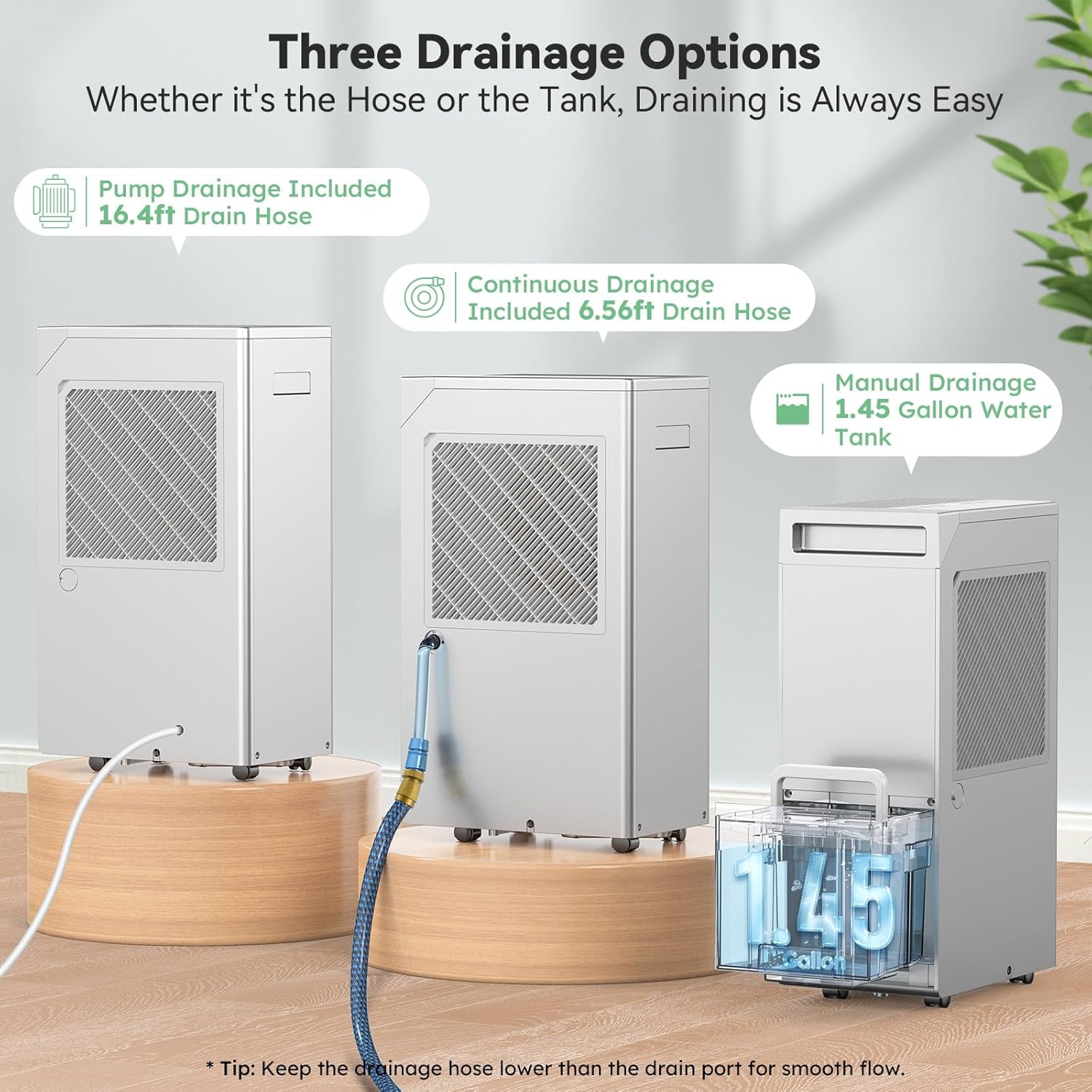 Three Drainage Options

Whether it's the Hose or the Tank, Draining is Always Easy

Pump Drainage Included
16.4ft Drain Hose

Continuous Drainage
Included 6.56ft Drain Hose

Manual Drainage
1.45 Gallon Water Tank

1.45
Gallon

* Tip: Keep the drainage hose lower than the drain port for smooth flow.