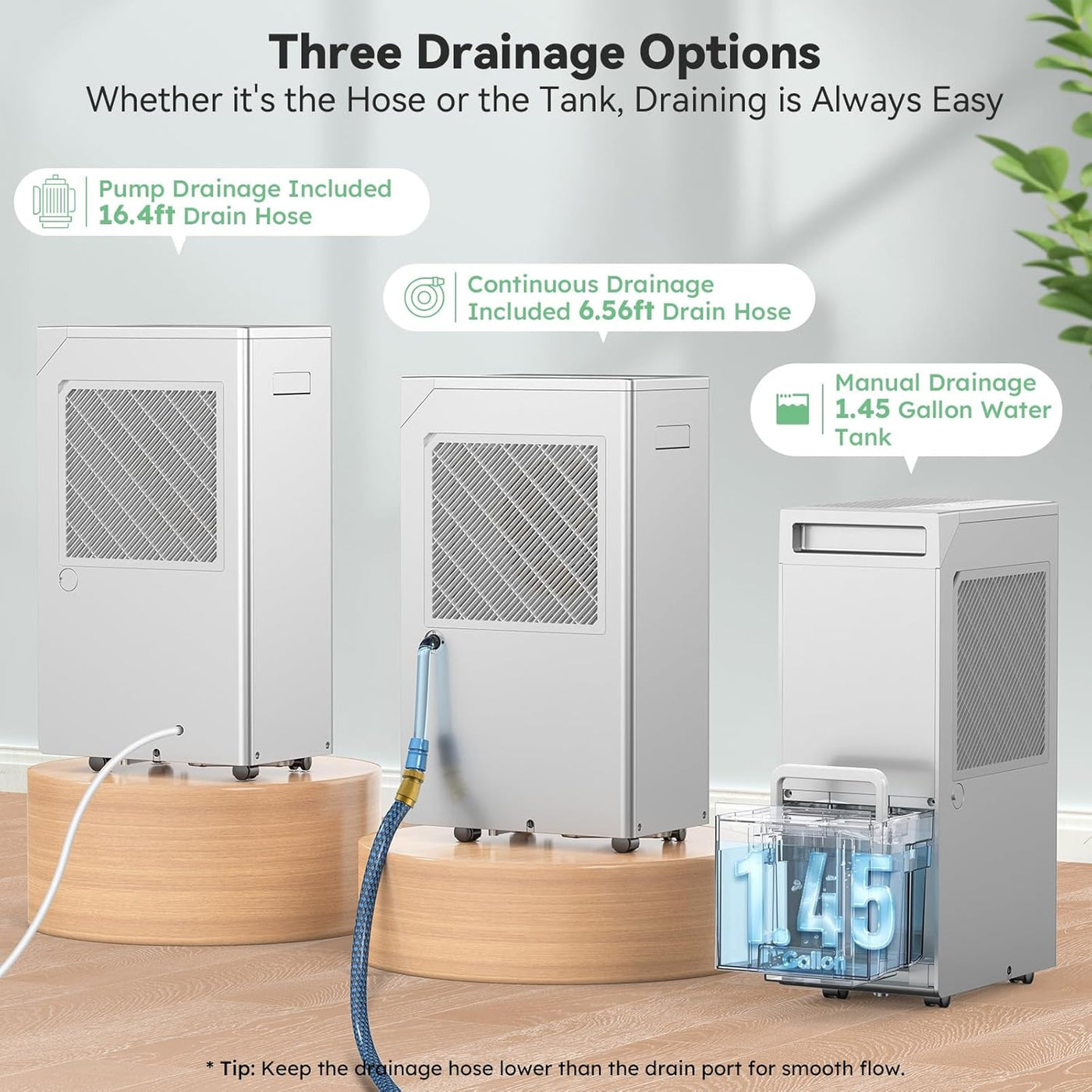 Three Drainage Options
Whether it's the Hose or the Tank, Draining is Always Easy

Pump Drainage Included
16.4ft Drain Hose

Continuous Drainage
Included 6.56ft Drain Hose

Manual Drainage
1.45 Gallon Water Tank

1.45
Gallon

* Tip: Keep the drainage hose lower than the drain port for smooth flow.