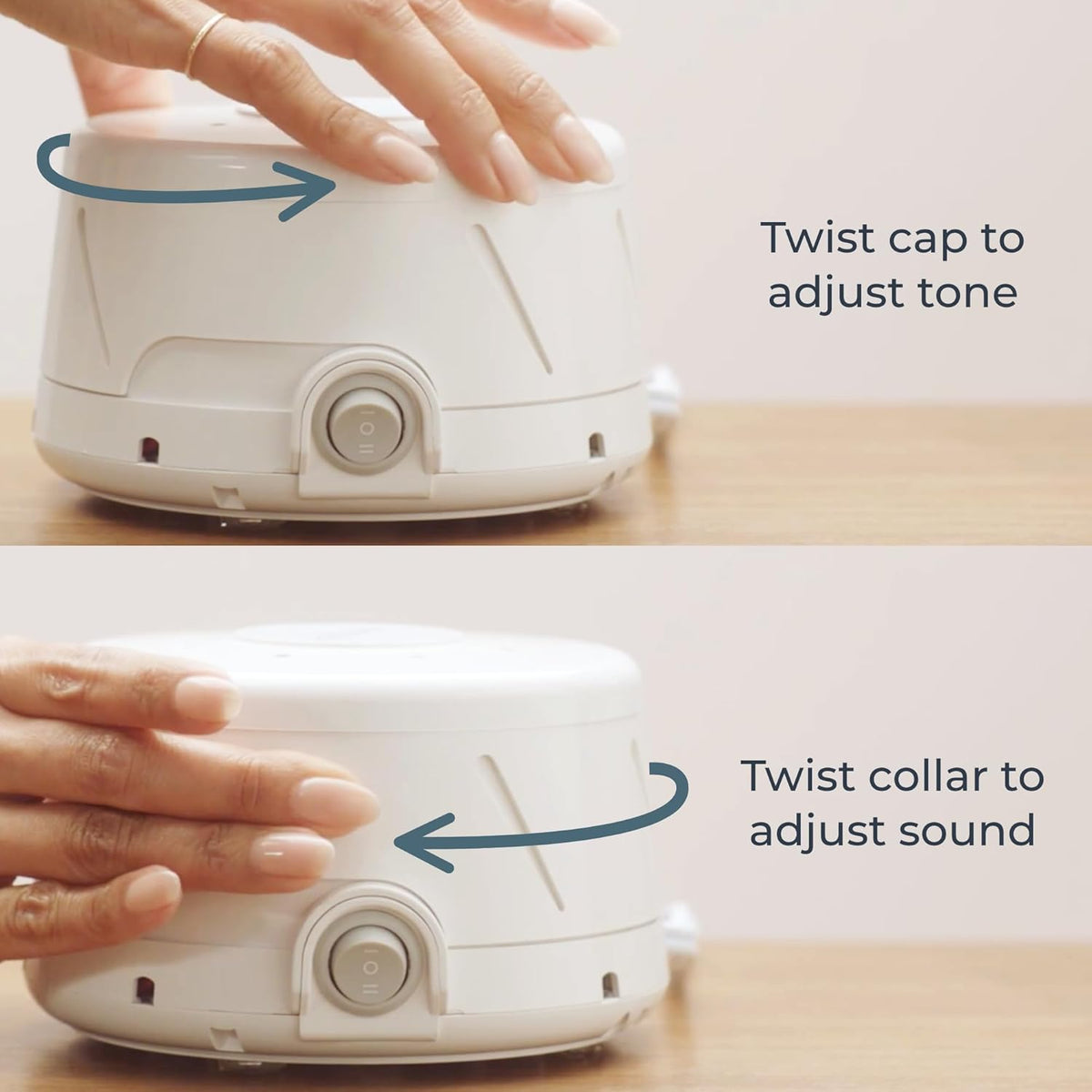 Twist cap to adjust tone

I O II

Twist collar to adjust sound

I O II