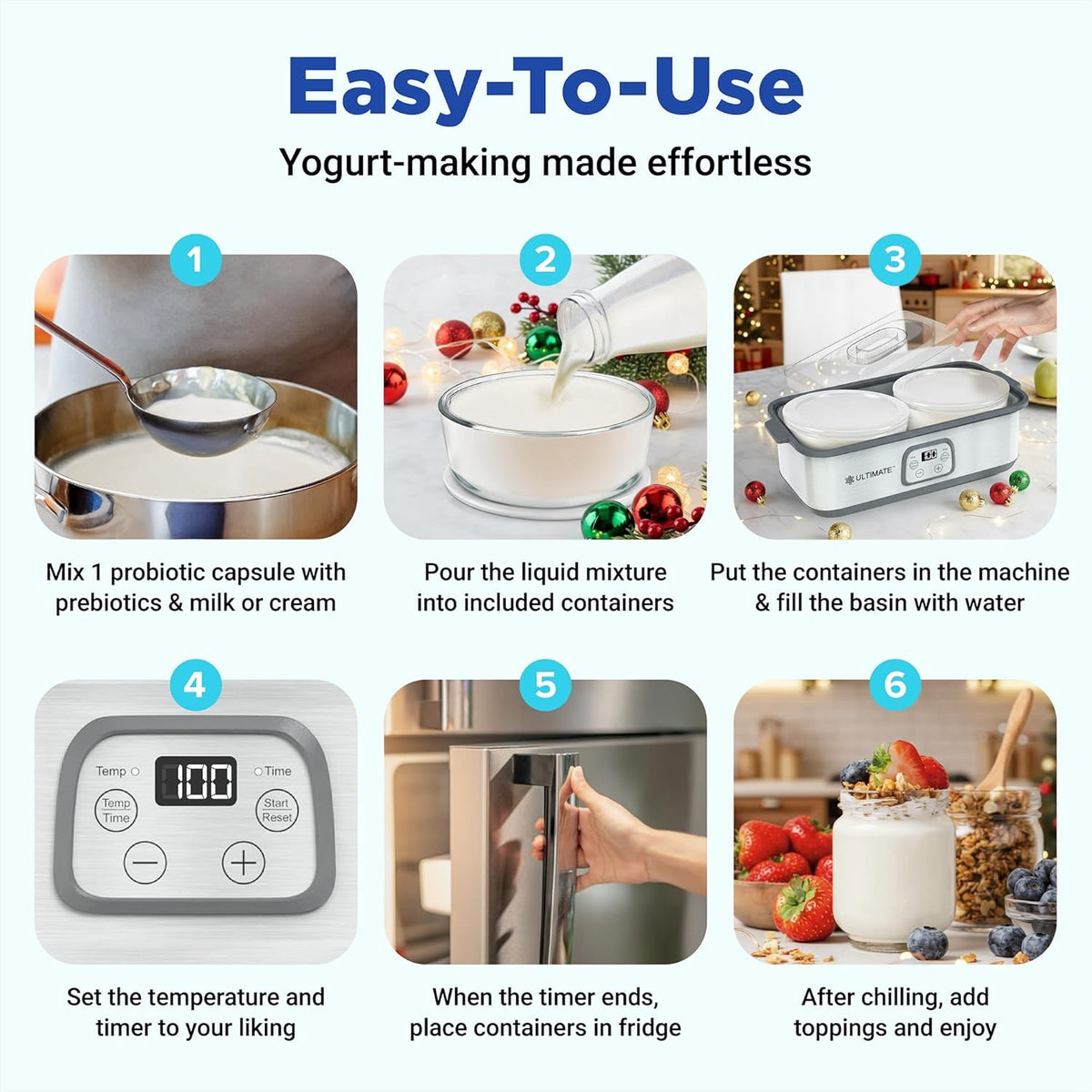 Easy-To-Use

Yogurt-making made effortless

1

Mix 1 probiotic capsule with prebiotics & milk or cream

2

Pour the liquid mixture into included containers

3

ULTIMATE

Put the containers in the machine & fill the basin with water

4

Temp

100

Time

Temp Time

Start Reset

Set the temperature and timer to your liking

5

When the timer ends, place containers in fridge

6

After chilling, add toppings and enjoy