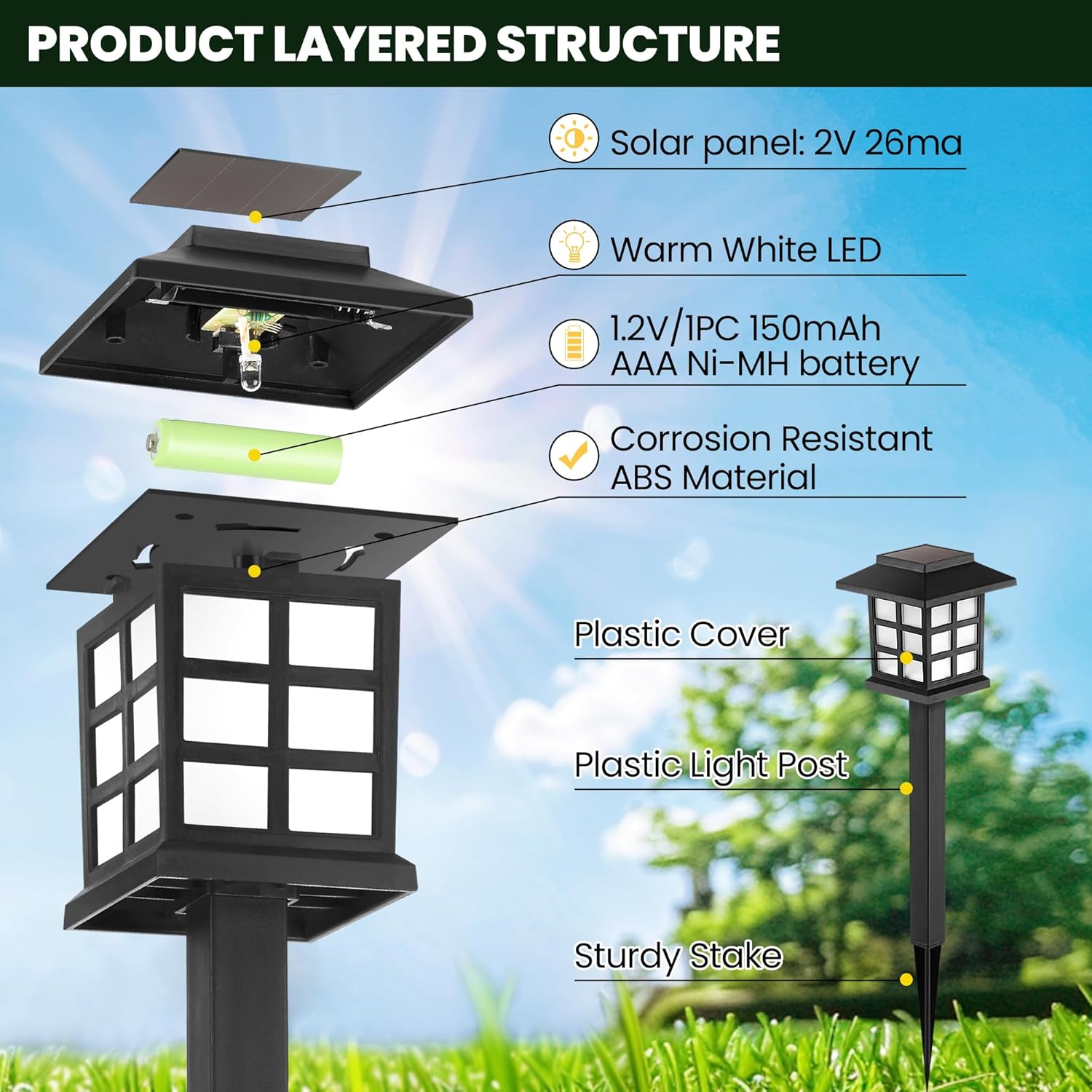 PRODUCT LAYERED STRUCTURE

Solar panel: 2V 26ma

Warm White LED

1.2V/1PC 150mAh AAA Ni-MH battery

Corrosion Resistant ABS Material

Plastic Cover

Plastic Light Post

Sturdy Stake