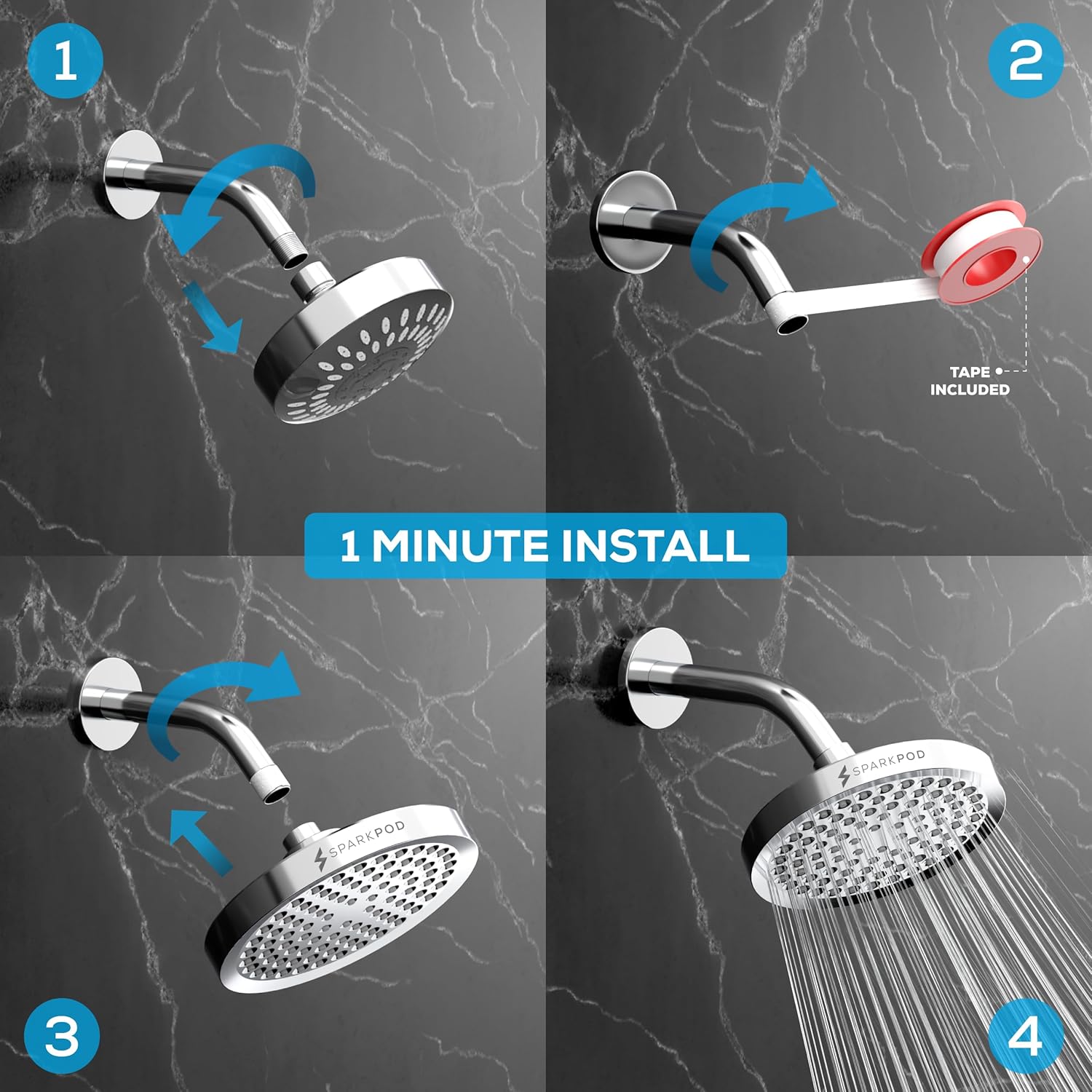 1

2

TAPE INCLUDED

1 MINUTE INSTALL

SPARKPOD

SPARKPOD

3

4