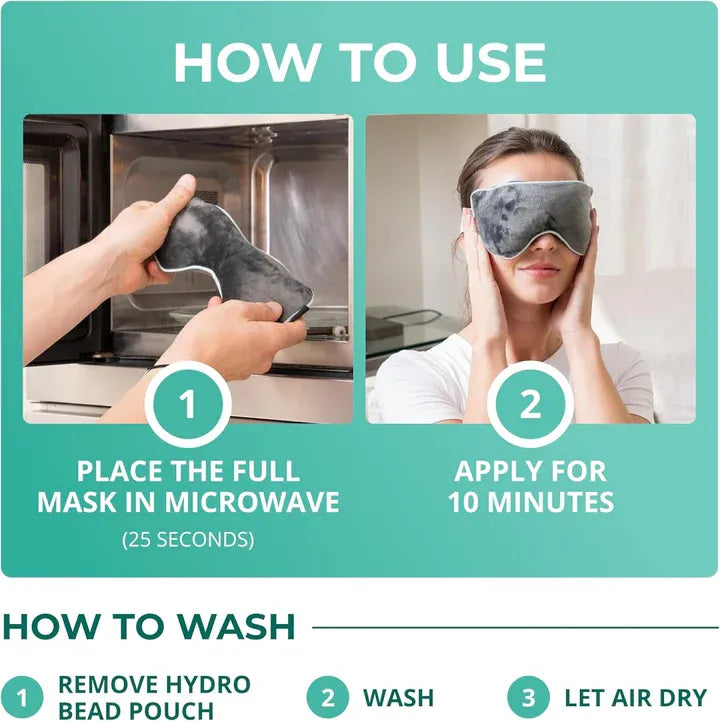 HOW TO USE

1

PLACE THE FULL MASK IN MICROWAVE

(25 SECONDS)

2

APPLY FOR 10 MINUTES

HOW TO WASH

1 REMOVE HYDRO BEAD POUCH

2 WASH

3 LET AIR DRY